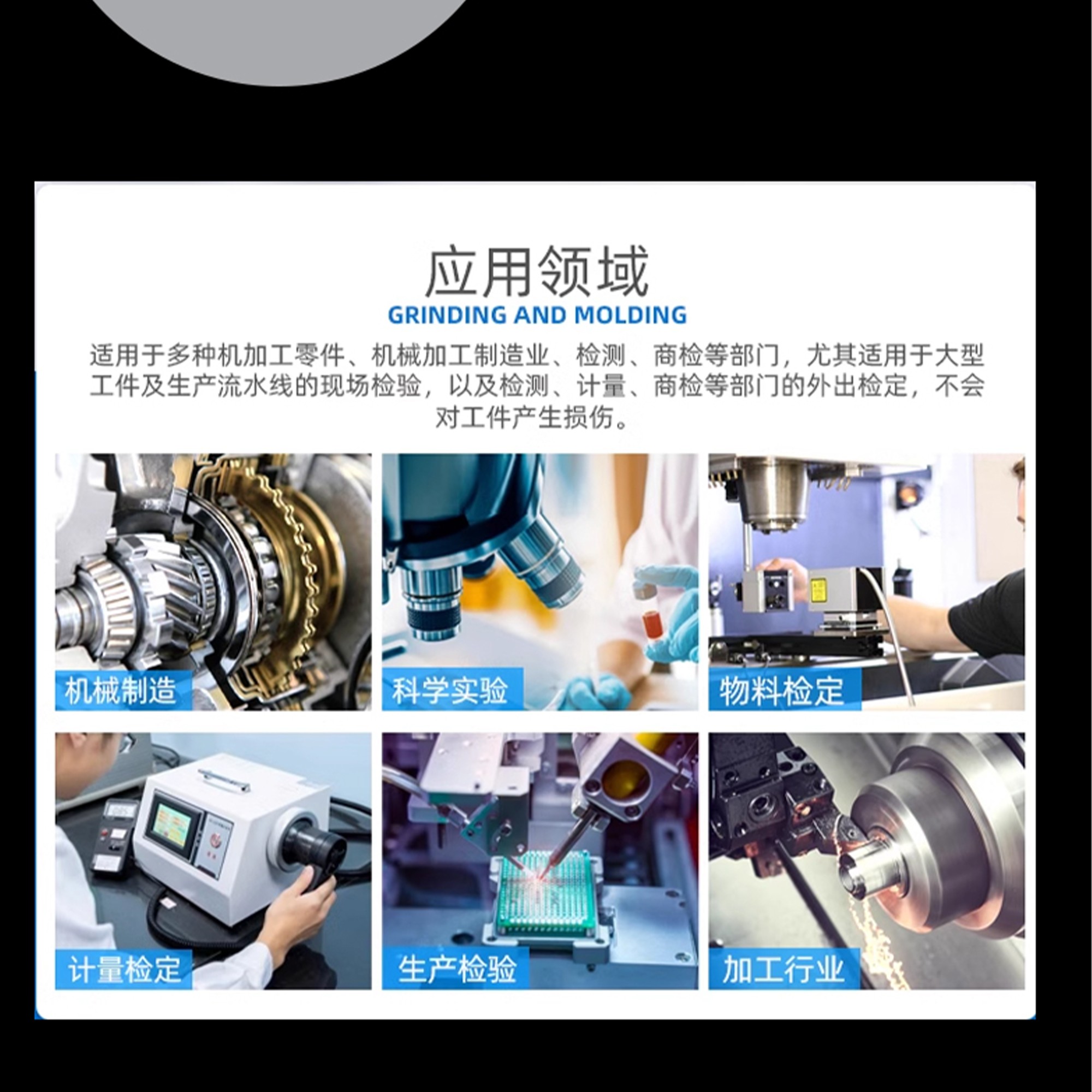 应用领域
GRINDING AND MOLDING

适用于多种机加工零件、机械加工制造业、检测、商检等部门，尤其适用于大型工件及生产流水线的现场检验，以及检测、计量、商检等部门的外出检定，不会对工件产生损伤。

机械制造

科学实验

物料检定

计量检定

生产检验

加工行业